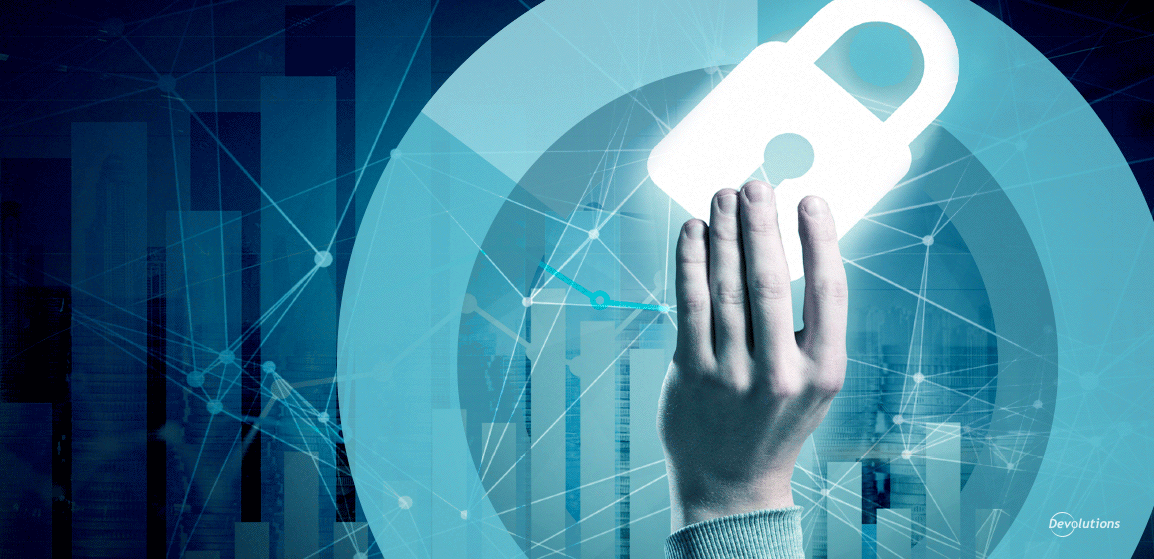 Devolutions